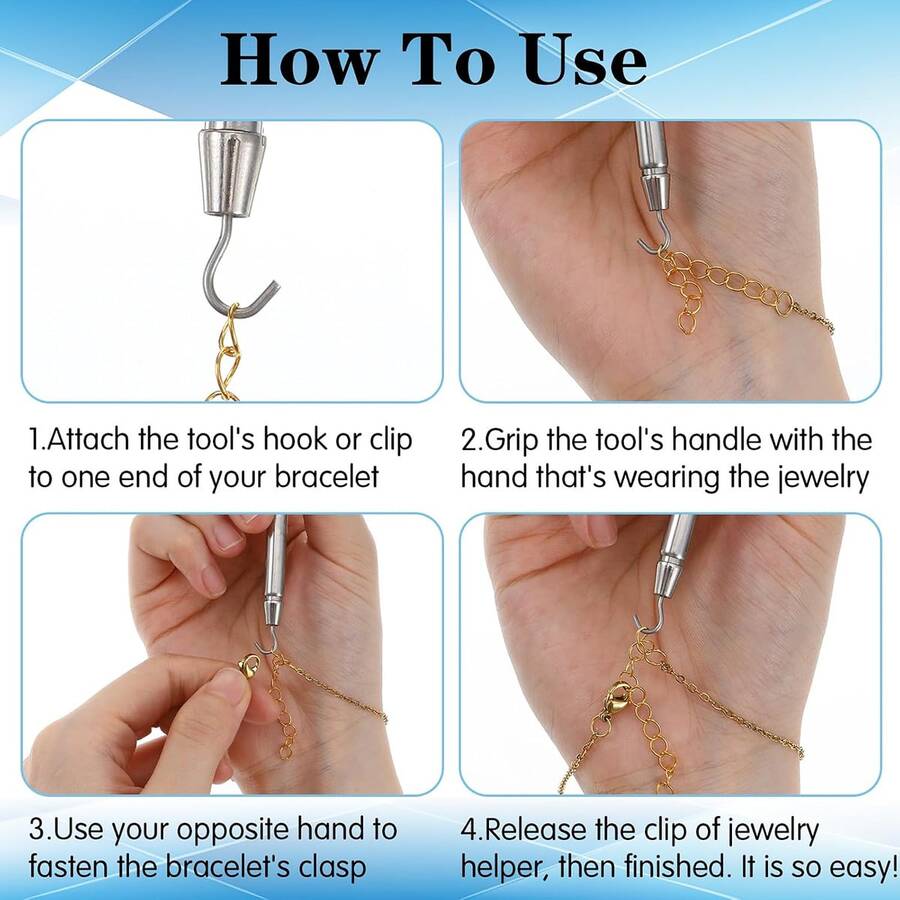 How To Use

1.Attach the tool's hook or clip to one end of your bracelet

2.Grip the tool's handle with the hand that's wearing the jewelry

3.Use your opposite hand to fasten the bracelet's clasp

4.Release the clip of jewelry helper, then finished. It is so easy!