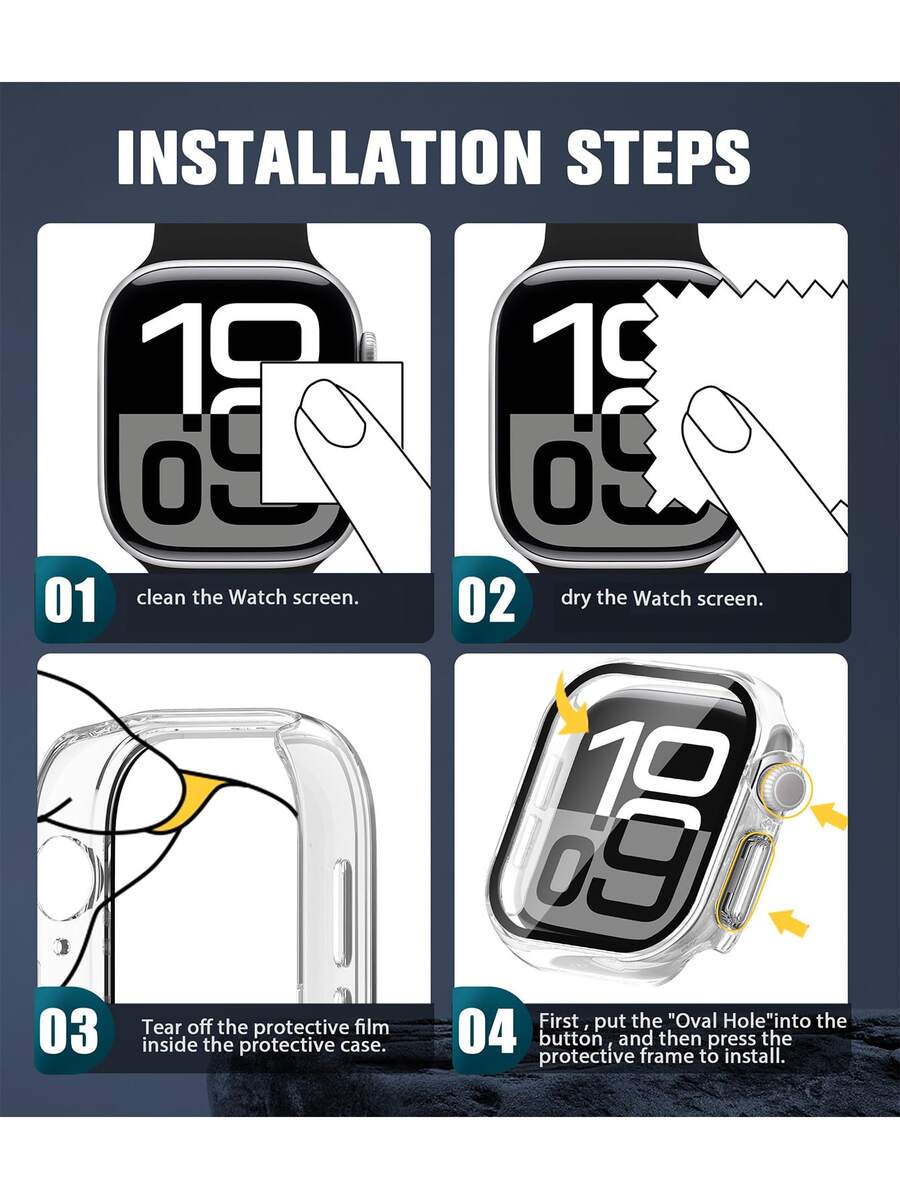 INSTALLATION STEPS

10
09

01 clean the Watch screen.

10
09

02 dry the Watch screen.

03 Tear off the protective film inside the protective case.

10
09

04 First , put the "Oval Hole"into the button , and then press the protective frame to install.