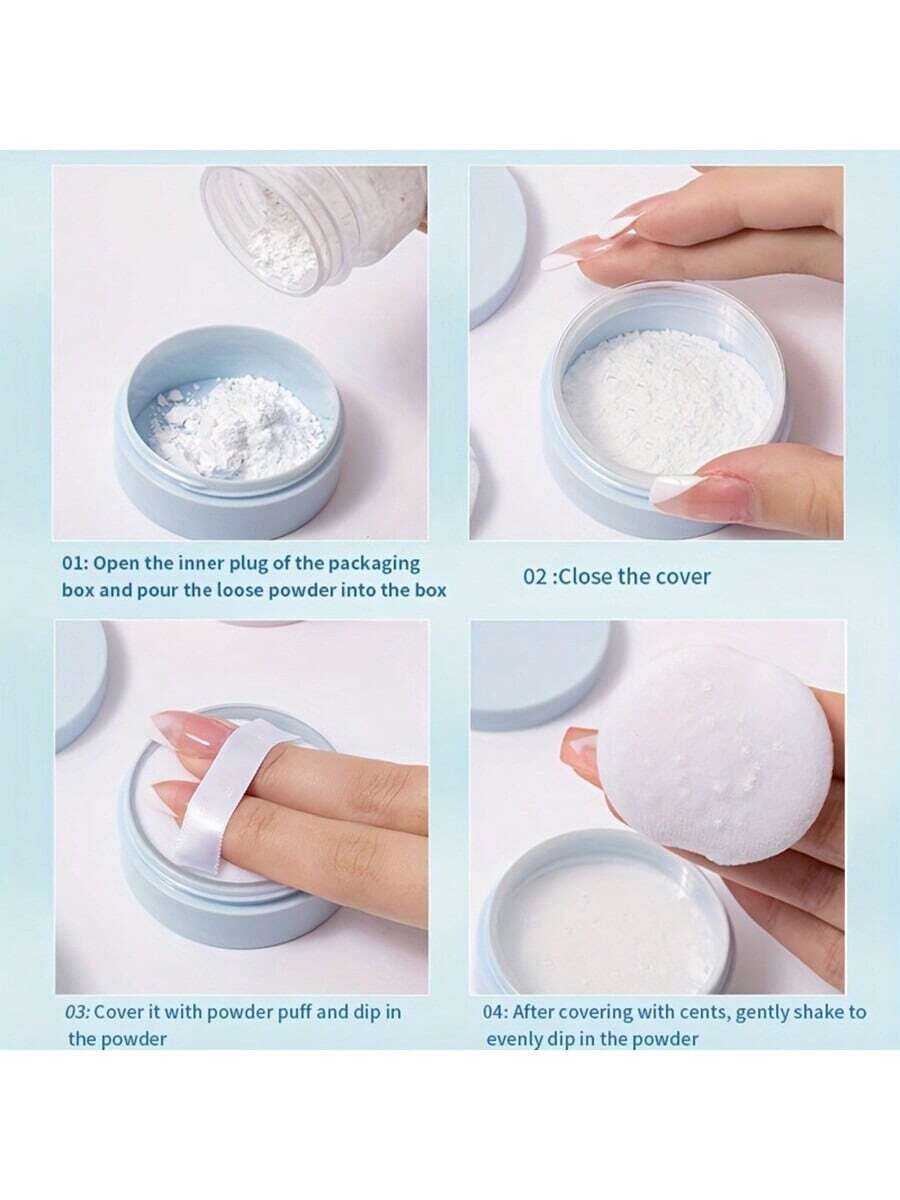 01: Open the inner plug of the packaging box and pour the loose powder into the box

02 :Close the cover

03: Cover it with powder puff and dip in the powder

04: After covering with cents, gently shake to evenly dip in the powder