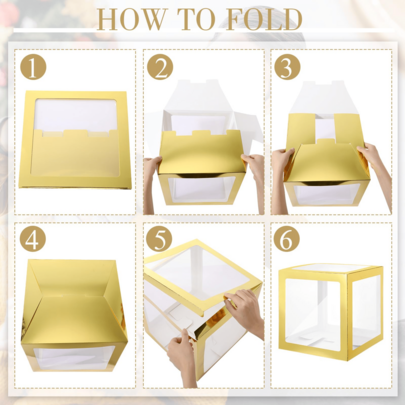 HOW TO FOLD

1

2

3

4

5

6