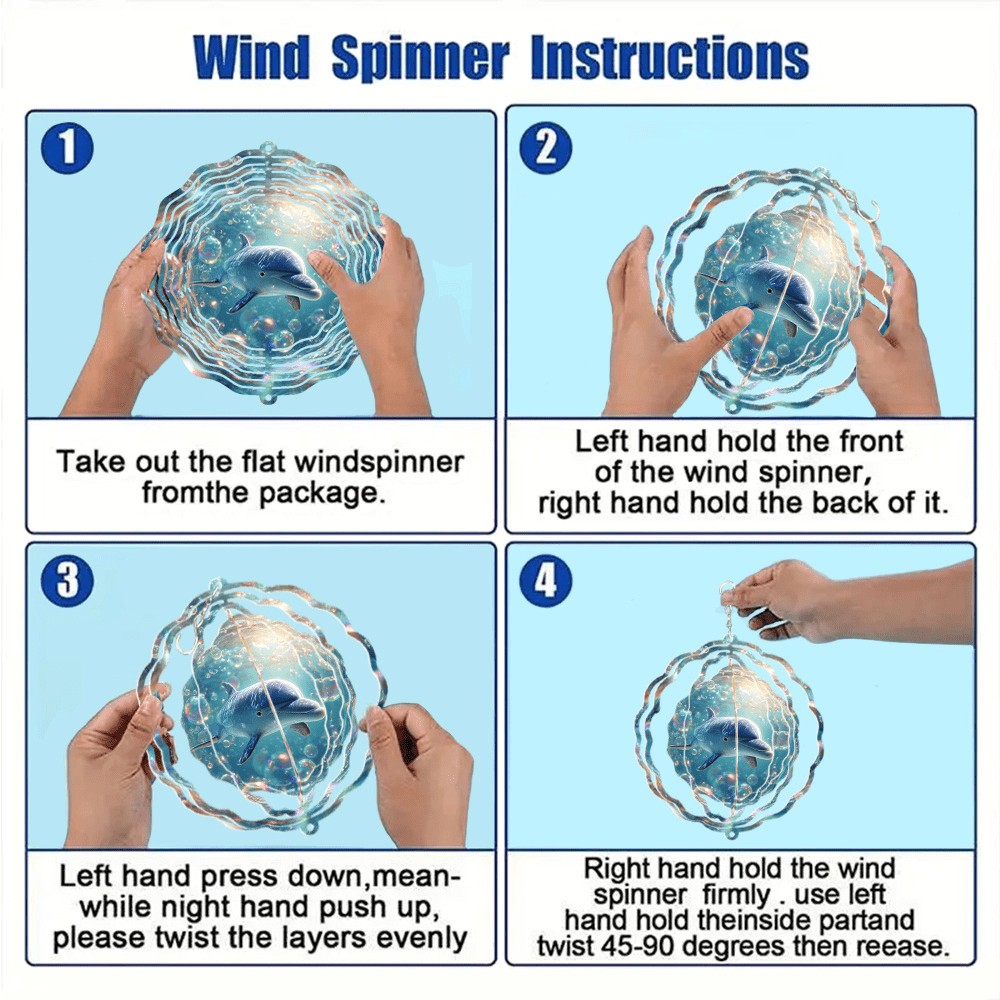 Wind Spinner Instructions

1

Take out the flat windspinner fromthe package.

2

Left hand hold the front of the wind spinner, right hand hold the back of it.

3

Left hand press down,meanwhile night hand push up, please twist the layers evenly

4

Right hand hold the wind spinner firmly . use left hand hold theinside partand twist 45-90 degrees then reease.