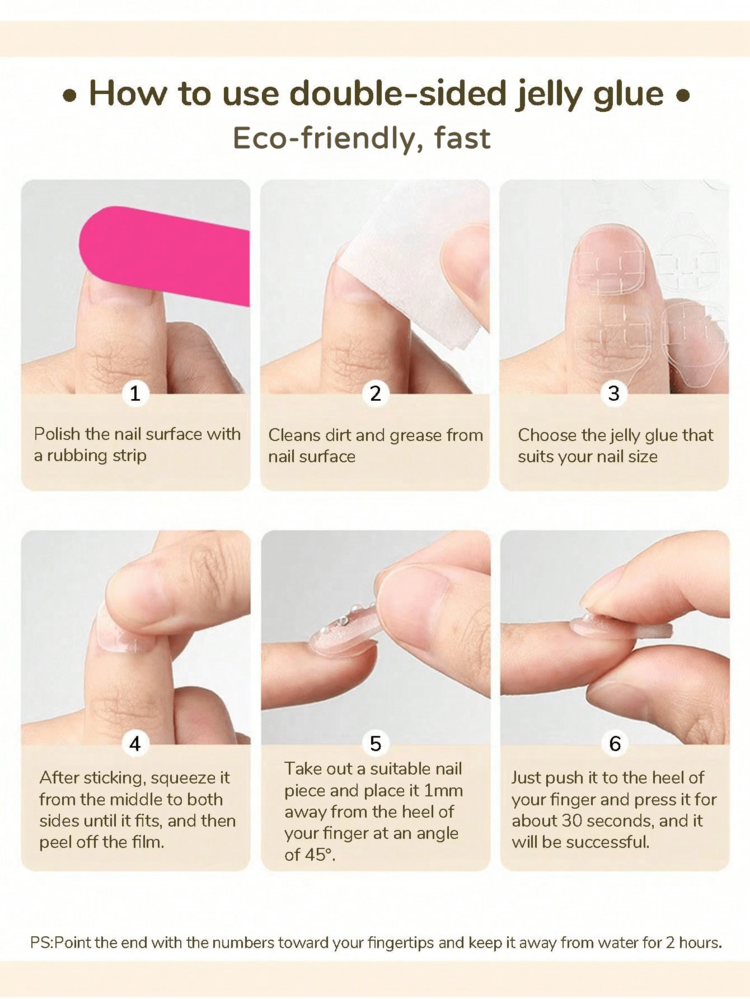 • How to use double-sided jelly glue •
Eco-friendly, fast

1
Polish the nail surface with a rubbing strip

2
Cleans dirt and grease from nail surface

3
Choose the jelly glue that suits your nail size

4
After sticking, squeeze it from the middle to both sides until it fits, and then peel off the film.

5
Take out a suitable nail piece and place it 1mm away from the heel of your finger at an angle of 45°.

6
Just push it to the heel of your finger and press it for about 30 seconds, and it will be successful.

PS:Point the end with the numbers toward your fingertips and keep it away from water for 2 hours.