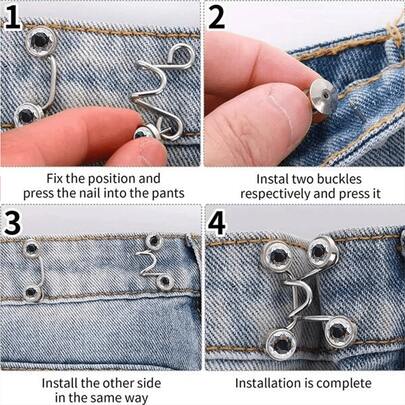 1

Fix the position and press the nail into the pants

2

Instal two buckles respectively and press it

3

Install the other side in the same way

4

Installation is complete