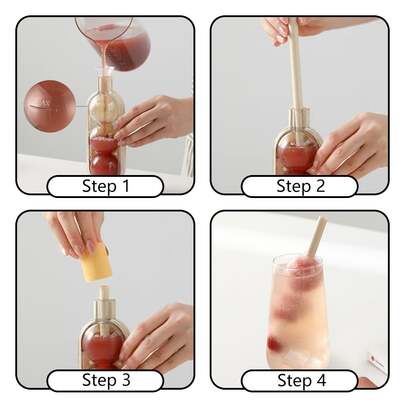 Step 1

Step 2

Step 3

Step 4