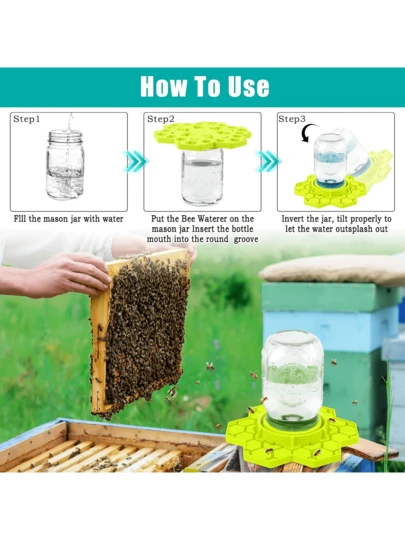 How To Use

Step1

Fill the mason jar with water

Step2

Put the Bee Waterer on the mason jar Insert the bottle mouth into the round groove

Step3

Invert the jar, tilt properly to let the water outsplash out