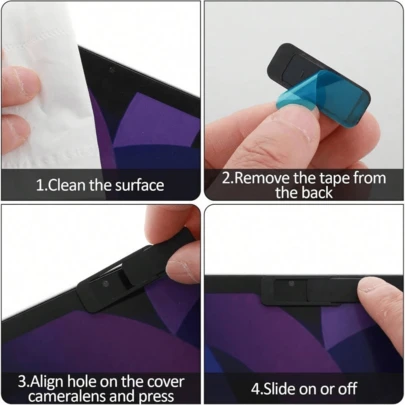 1.Clean the surface

2.Remove the tape from the back

3.Align hole on the cover cameralens and press

4.Slide on or off