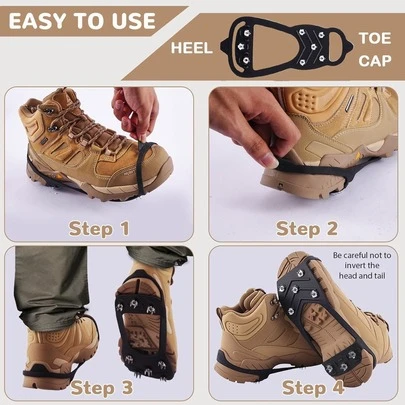 EASY TO USE

HEEL

TOE CAP

Step 1

Step 2

Step 3

Be careful not to invert the head and tail

Step 4