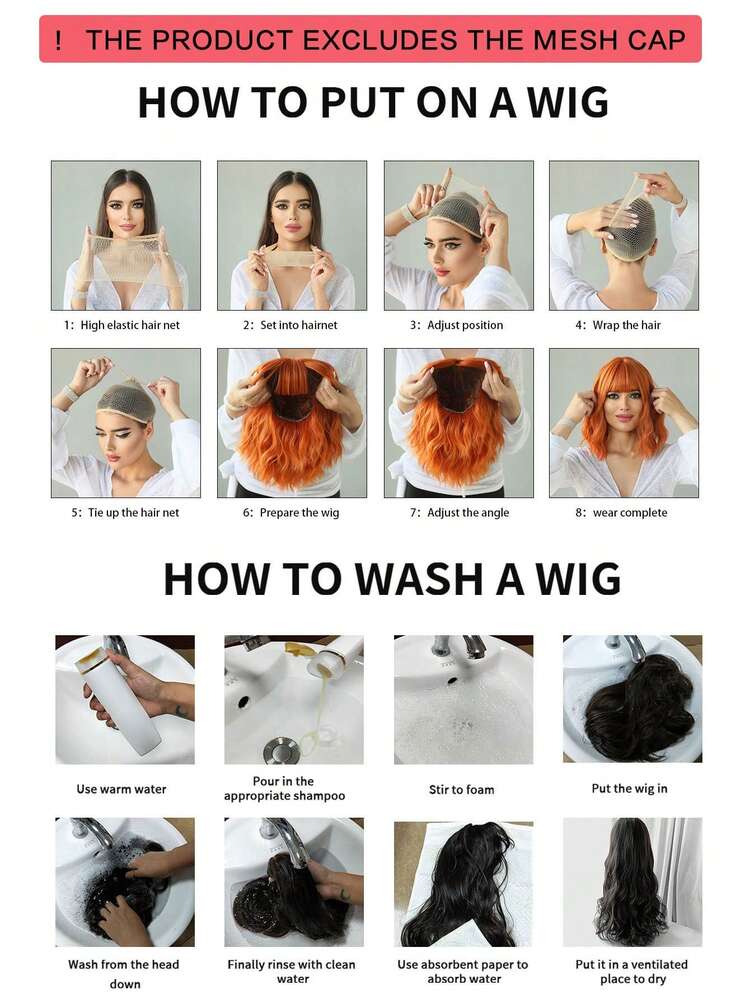 ! THE PRODUCT EXCLUDES THE MESH CAP

HOW TO PUT ON A WIG

1: High elastic hair net

2: Set into hairnet

3: Adjust position

4: Wrap the hair

5: Tie up the hair net

6: Prepare the wig

7: Adjust the angle

8: wear complete

HOW TO WASH A WIG

Use warm water

Pour in the appropriate shampoo

Stir to foam

Put the wig in

Wash from the head down

Finally rinse with clean water

Use absorbent paper to absorb water

Put it in a ventilated place to dry