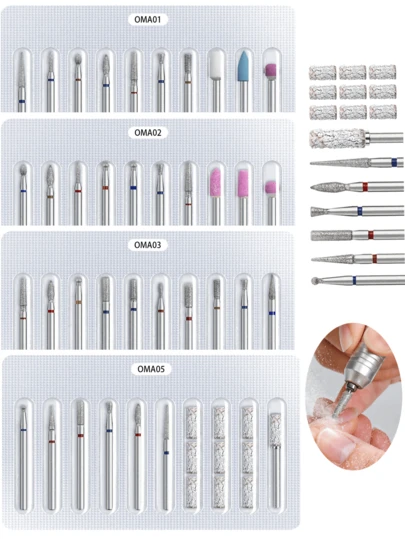 OMA01

OMA02

OMA03

OMA05