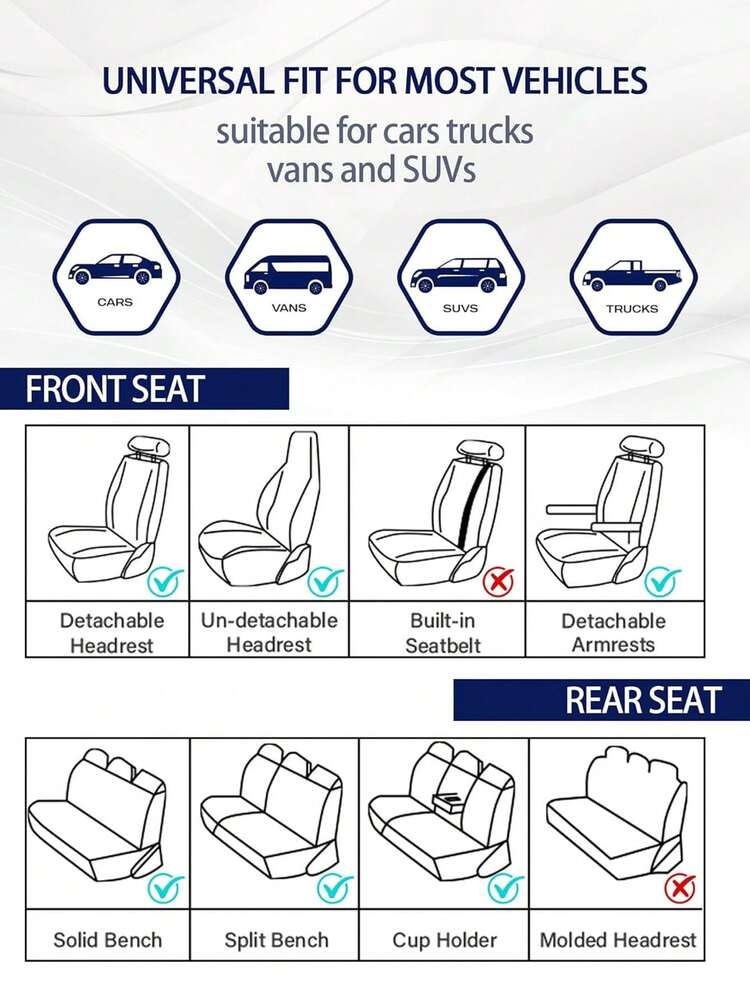 UNIVERSAL FIT FOR MOST VEHICLES

suitable for cars trucks vans and SUVs

CARS

VANS

SUVS

TRUCKS

FRONT SEAT

| Detachable Headrest | Un-detachable Headrest | Built-in Seatbelt | Detachable Armrests |
|---|---|---|---|

REAR SEAT

| Solid Bench | Split Bench | Cup Holder | Molded Headrest |
|---|---|---|---|