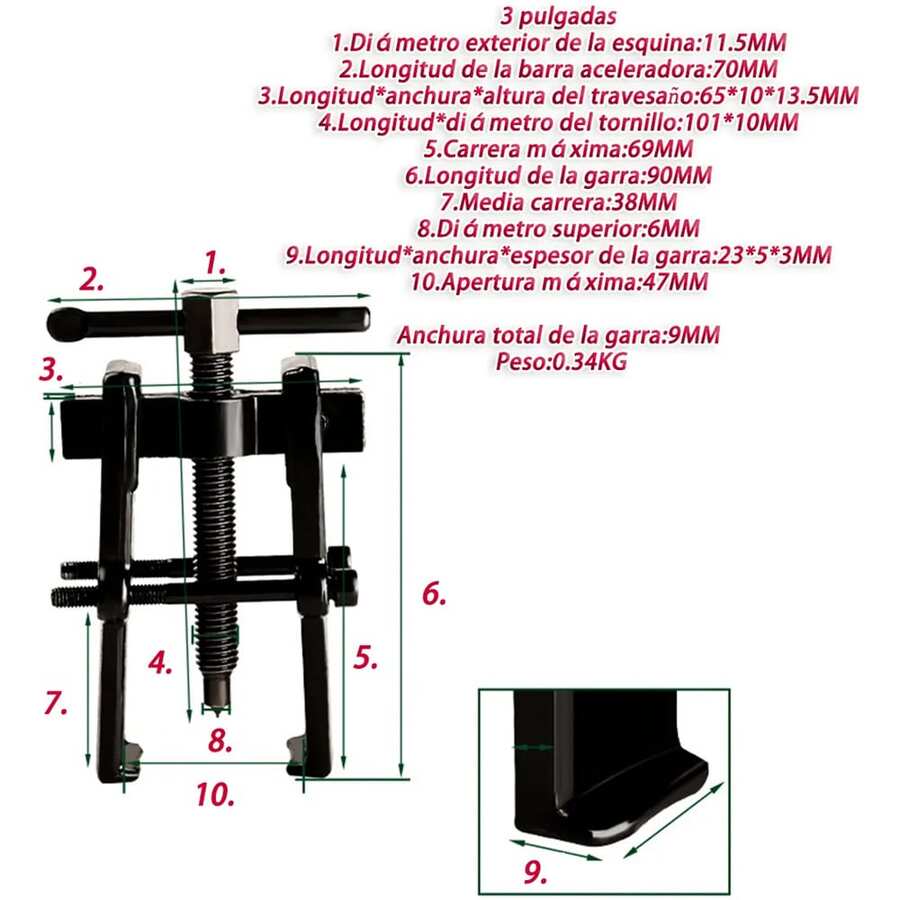 3 pulgadas
1.Di á metro exterior de la esquina:11.5MM
2.Longitud de la barra aceleradora:70MM
3.Longitud*anchura*altura del travesaño:65*10*13.5MM
4.Longitud*di á metro del tornillo:101*10MM
5.Carrera m á xima:69MM
6.Longitud de la garra:90MM
7.Media carrera:38MM
8.Di á metro superior:6MM
9.Longitud*anchura*espesor de la garra:23*5*3MM
10.Apertura m á xima:47MM

Anchura total de la garra:9MM
Peso:0.34KG

2.
1.
3.
6.
4.
5.
7.
8.
10.
9.