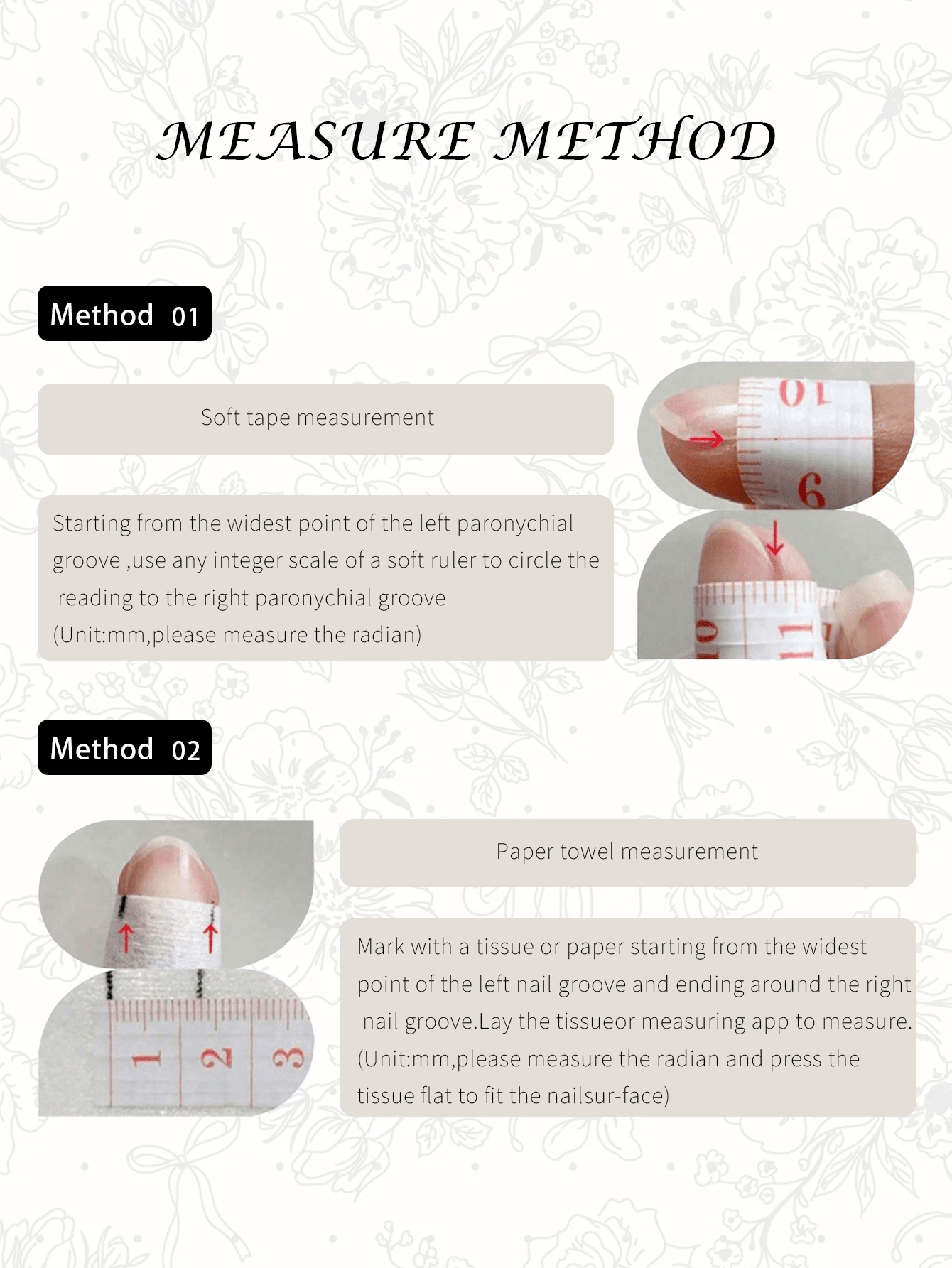 MEASURE METHOD

Method 01

Soft tape measurement

Starting from the widest point of the left paronychial groove ,use any integer scale of a soft ruler to circle the reading to the right paronychial groove (Unit:mm,please measure the radian)

10

9

10

11

Method 02

Paper towel measurement

Mark with a tissue or paper starting from the widest point of the left nail groove and ending around the right nail groove.Lay the tissueor measuring app to measure. (Unit:mm,please measure the radian and press the tissue flat to fit the nailsur-face)

1

2

3