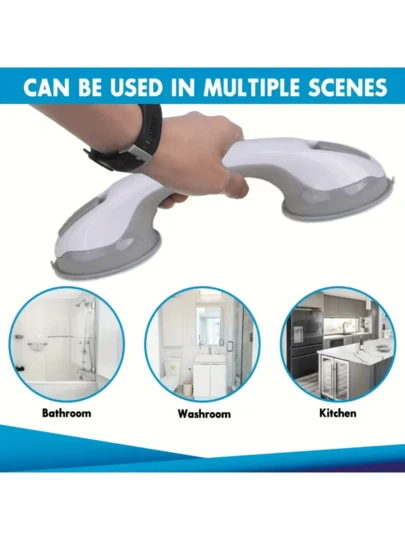 CAN BE USED IN MULTIPLE SCENES

Bathroom

Washroom

Kitchen