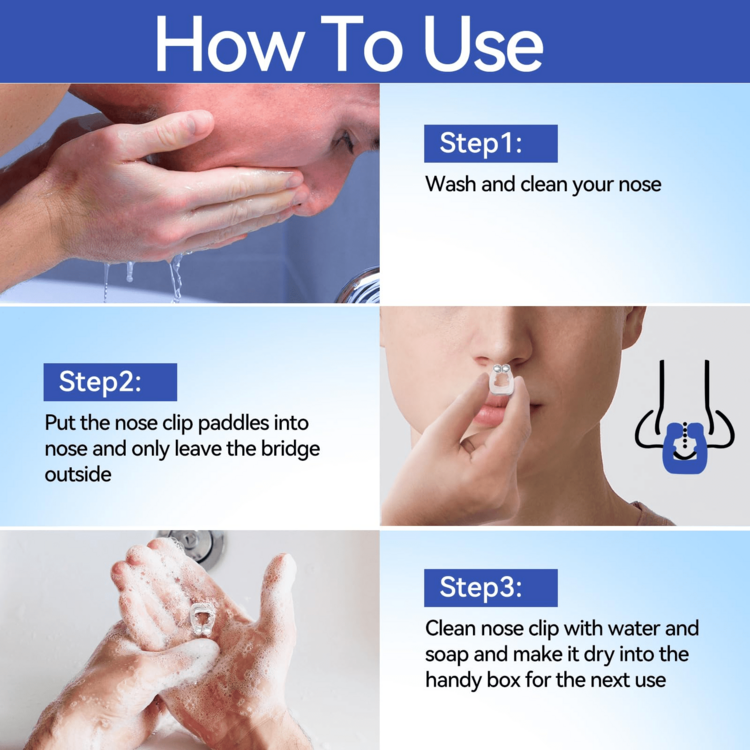 How To Use

Step1:

Wash and clean your nose

Step2:

Put the nose clip paddles into nose and only leave the bridge outside

Step3:

Clean nose clip with water and soap and make it dry into the handy box for the next use