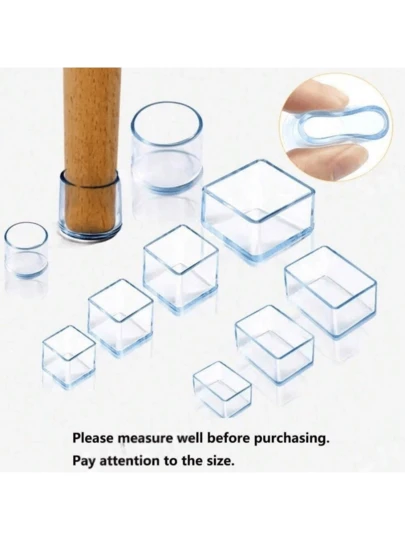 Please measure well before purchasing.
Pay attention to the size.