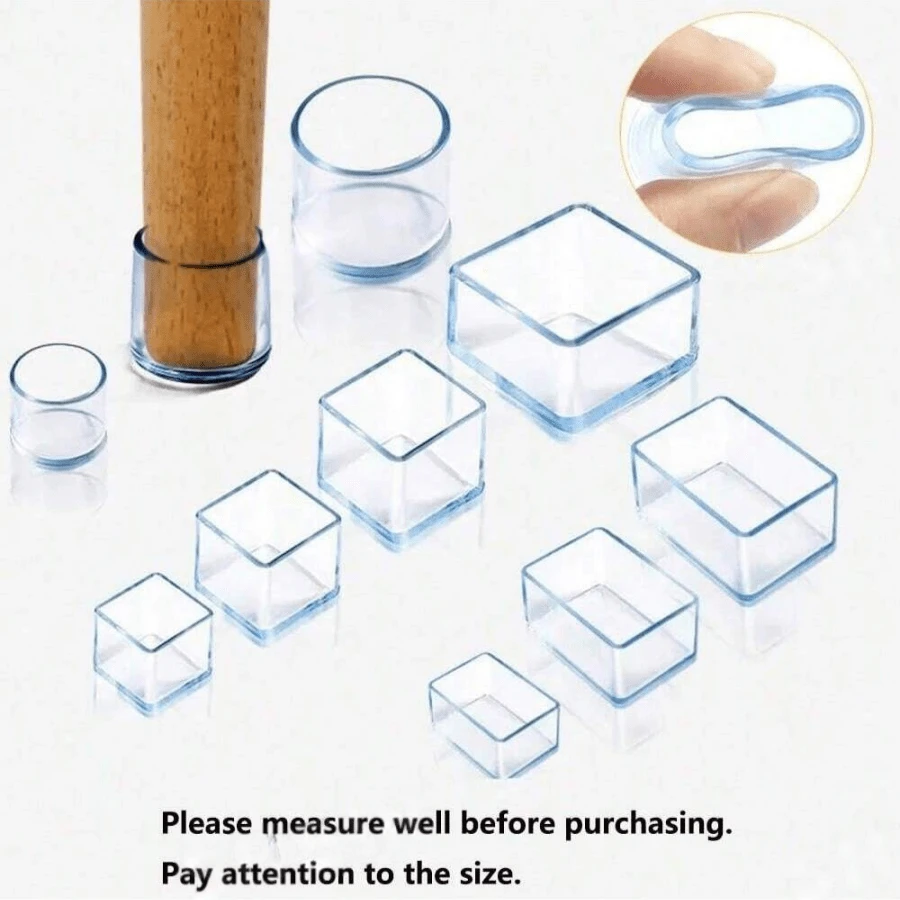 Please measure well before purchasing.
Pay attention to the size.