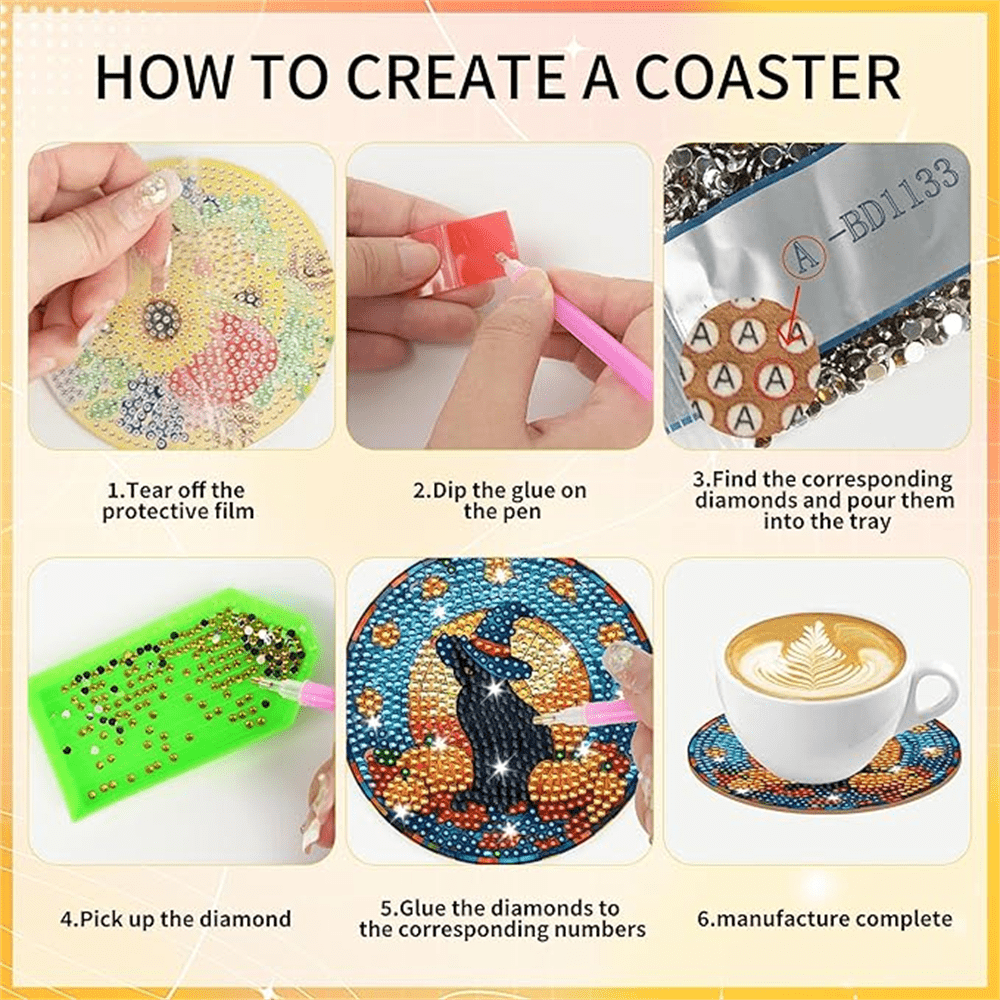 HOW TO CREATE A COASTER

A -BD1133

A A A A A A A A

1.Tear off the protective film

2.Dip the glue on the pen

3.Find the corresponding diamonds and pour them into the tray

4.Pick up the diamond

5.Glue the diamonds to the corresponding numbers

6.manufacture complete