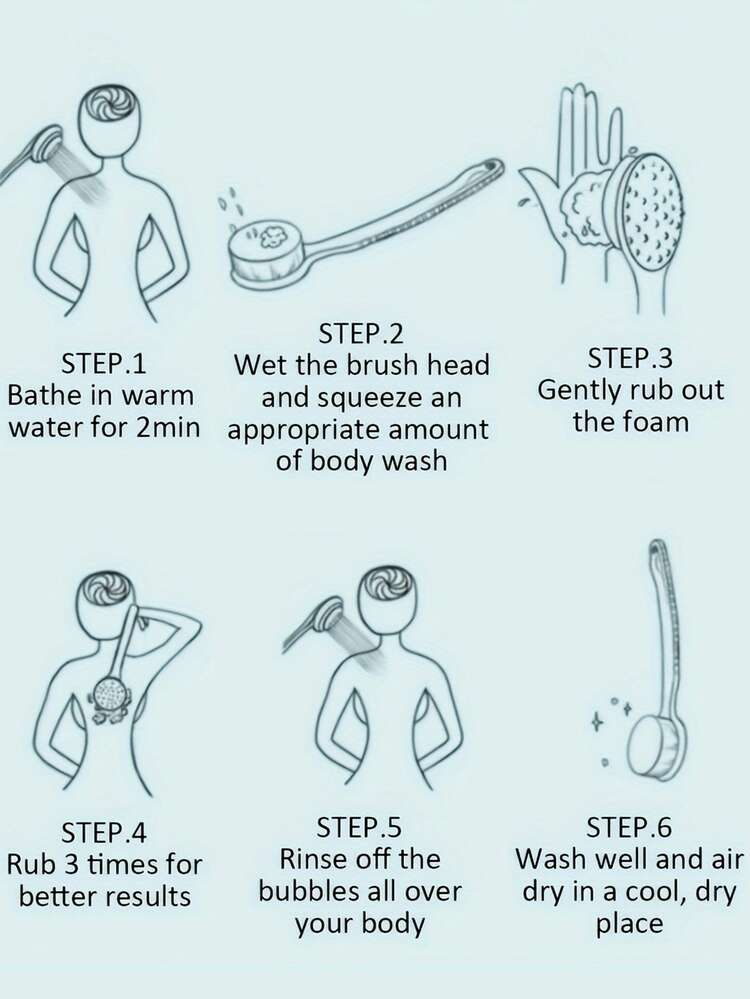 STEP.1
Bathe in warm water for 2min

STEP.2
Wet the brush head and squeeze an appropriate amount of body wash

STEP.3
Gently rub out the foam

STEP.4
Rub 3 times for better results

STEP.5
Rinse off the bubbles all over your body

STEP.6
Wash well and air dry in a cool, dry place