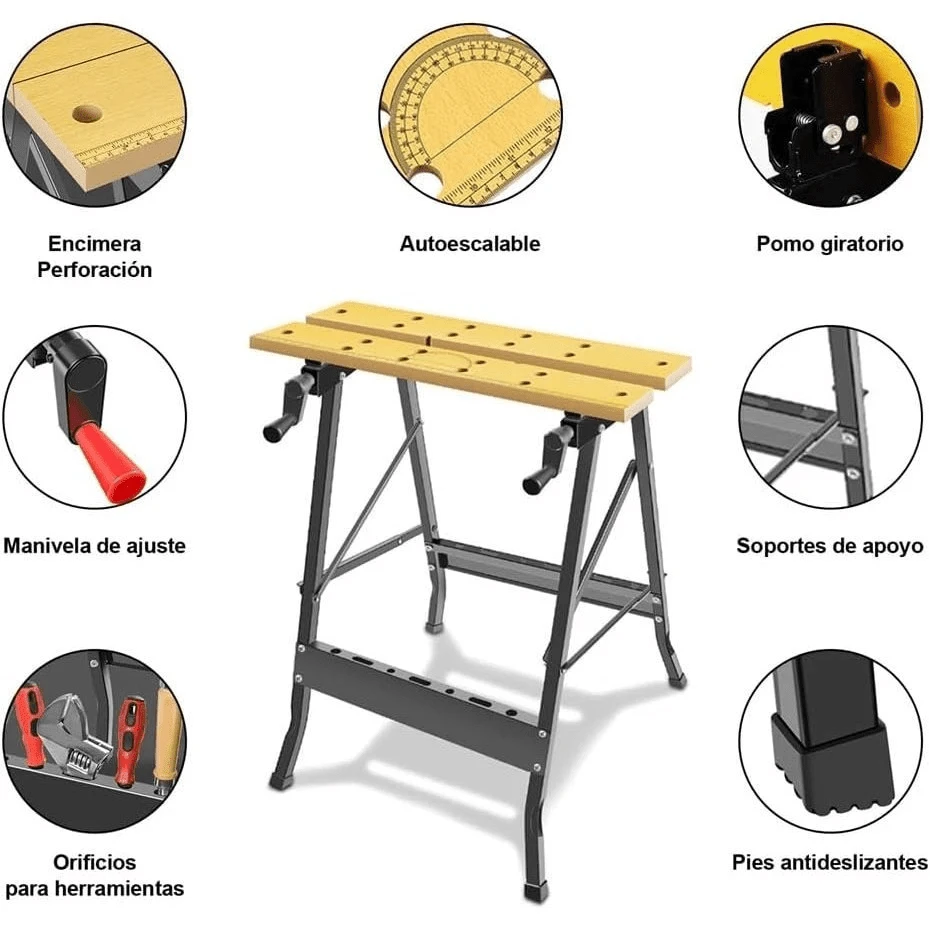 Encimera
Perforación

Autoescalable

Pomo giratorio

Manivela de ajuste

Soportes de apoyo

Orificios
para herramientas

Pies antideslizantes