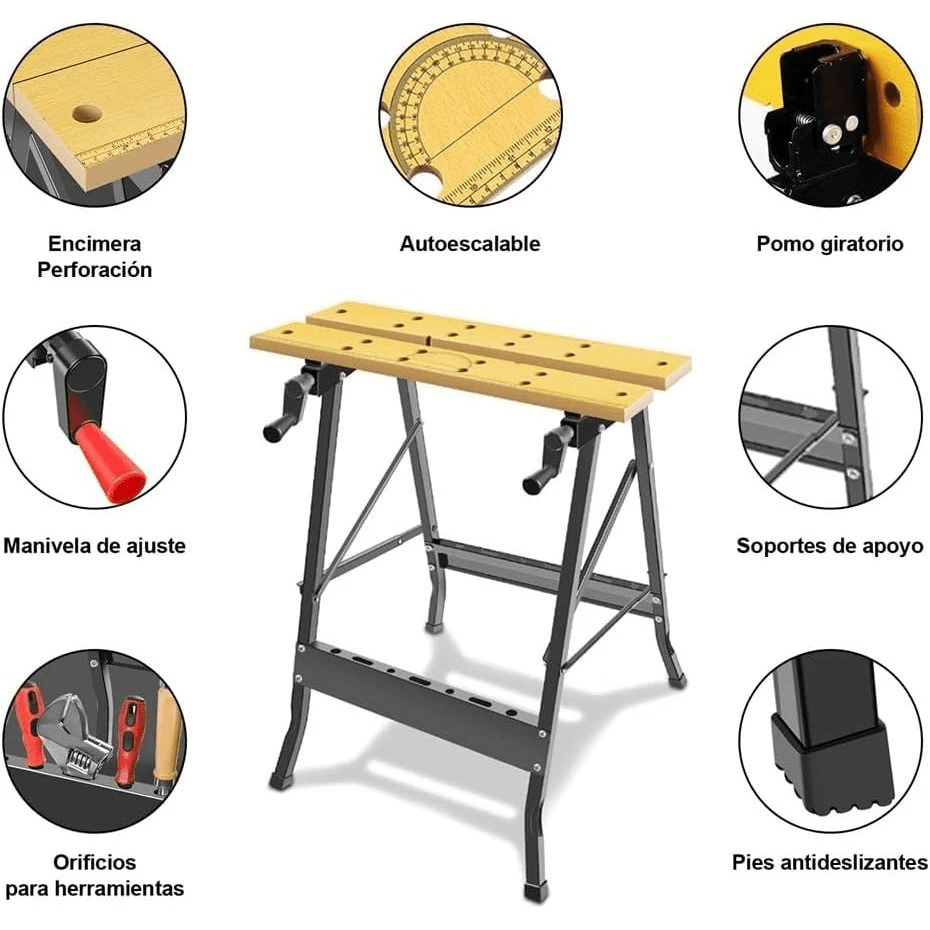 Encimera
Perforación

Autoescalable

Pomo giratorio

Manivela de ajuste

Soportes de apoyo

Orificios
para herramientas

Pies antideslizantes