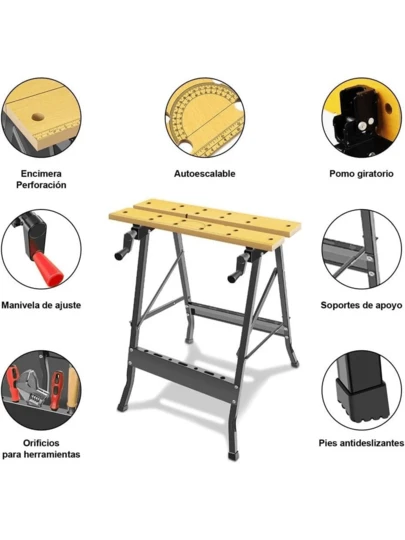 Encimera
Perforación

Autoescalable

Pomo giratorio

Manivela de ajuste

Soportes de apoyo

Orificios
para herramientas

Pies antideslizantes