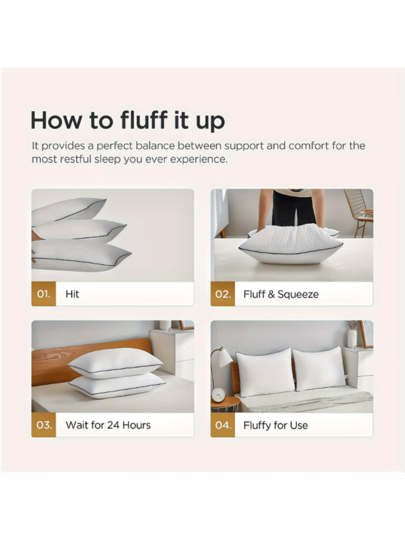 How to fluff it up

It provides a perfect balance between support and comfort for the most restful sleep you ever experience.

01. Hit

02. Fluff & Squeeze

03. Wait for 24 Hours

04. Fluffy for Use