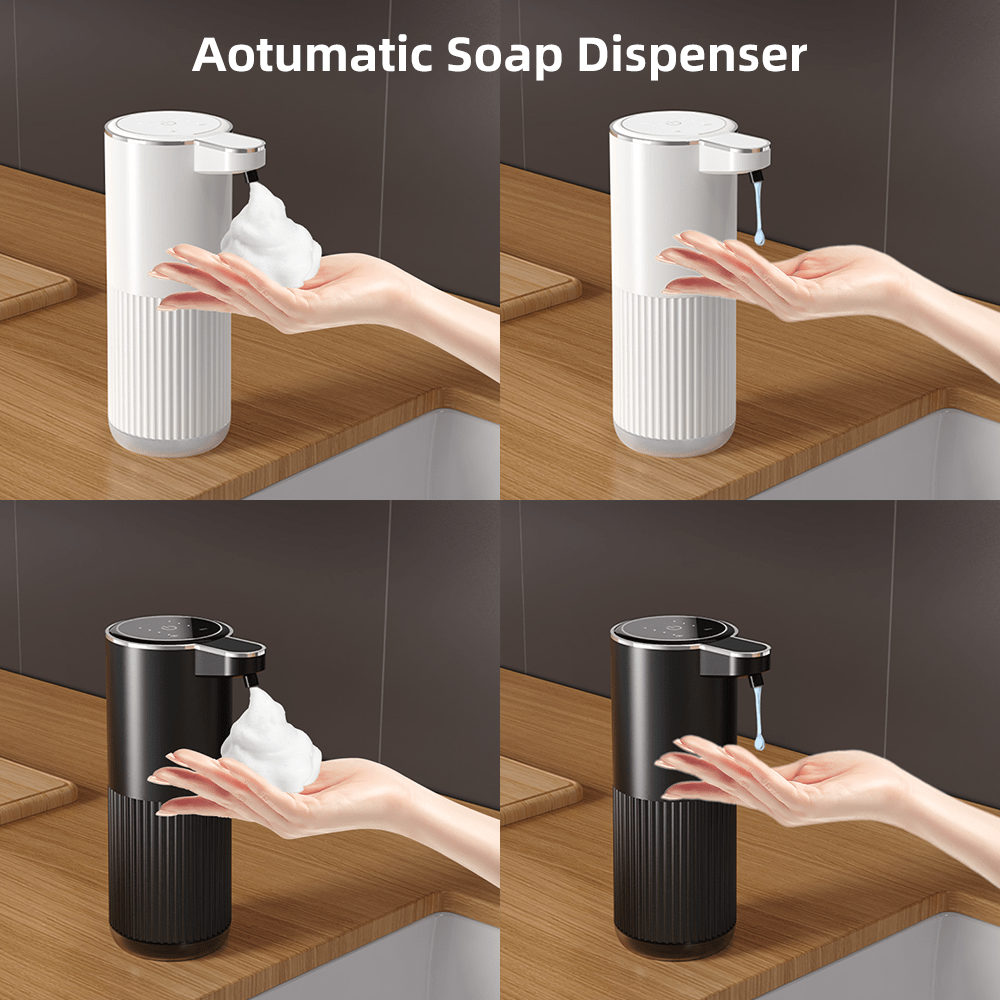 Aotumatic Soap Dispenser