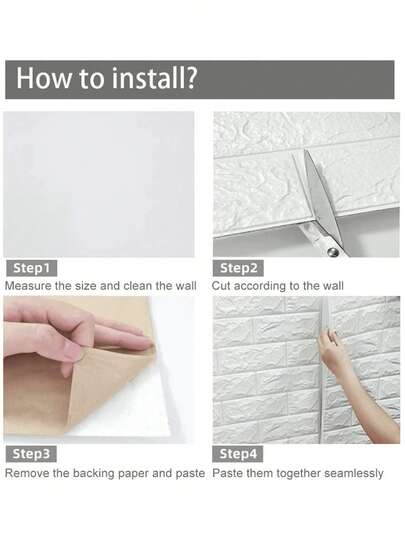 How to install?

Step1
Measure the size and clean the wall

Step2
Cut according to the wall

Step3
Remove the backing paper and paste

Step4
Paste them together seamlessly