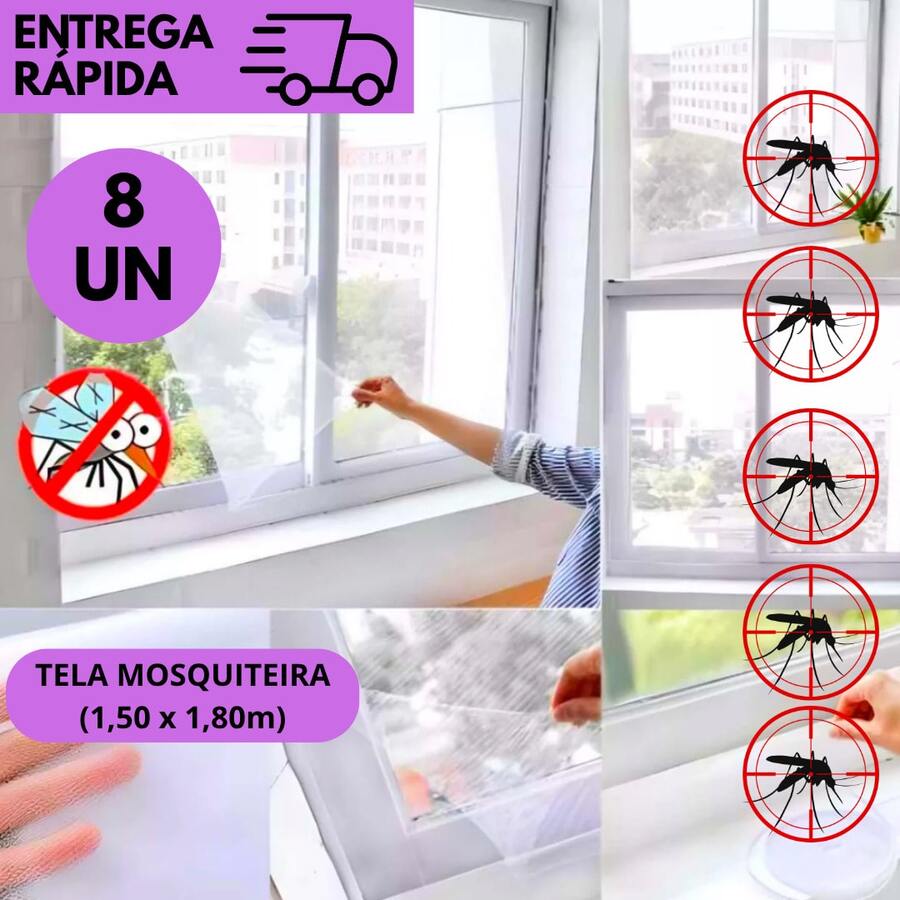 ENTREGA RÁPIDA

8 UN

TELA MOSQUITEIRA (1,50 x 1,80m)