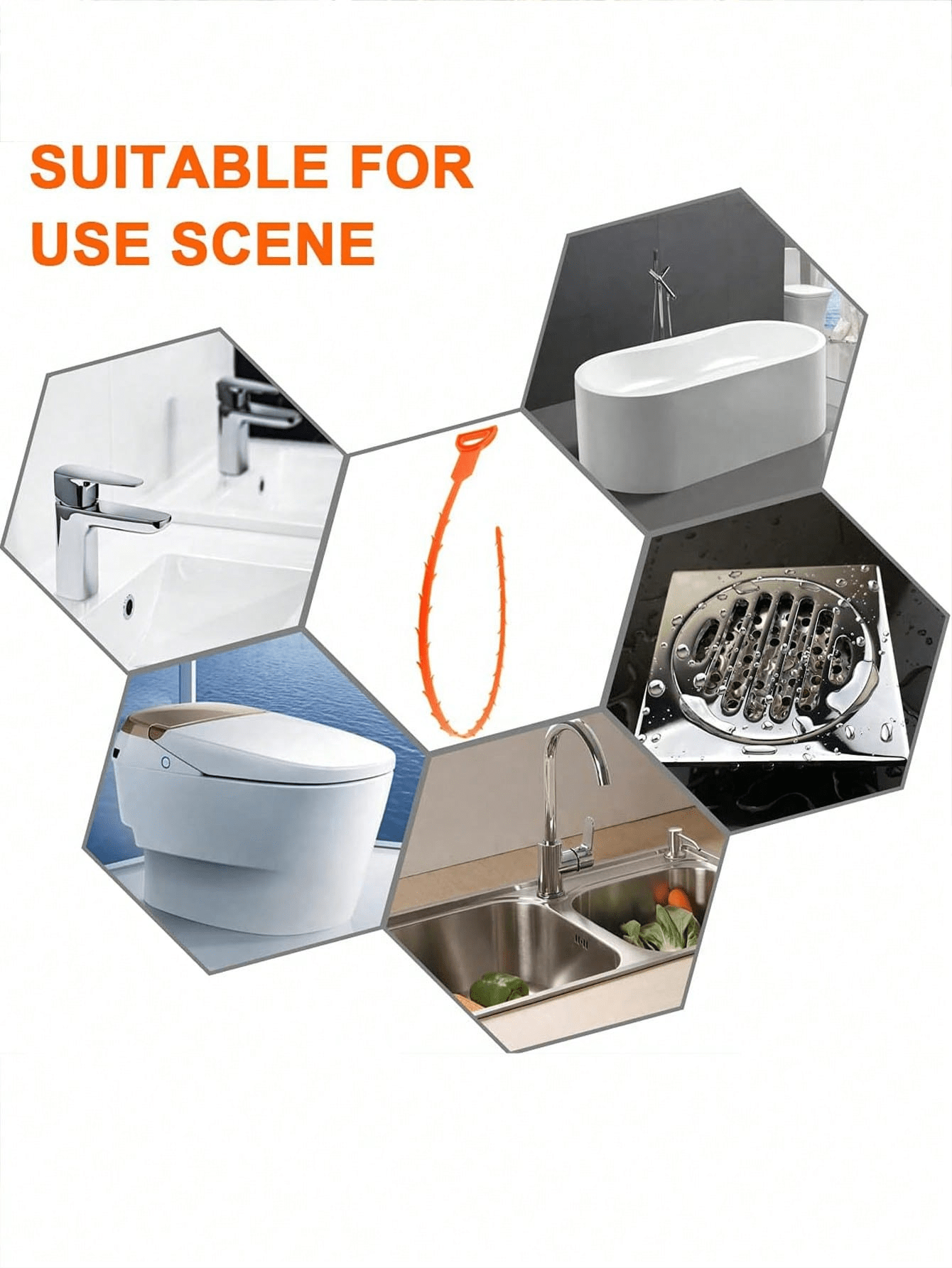 SUITABLE FOR USE SCENE