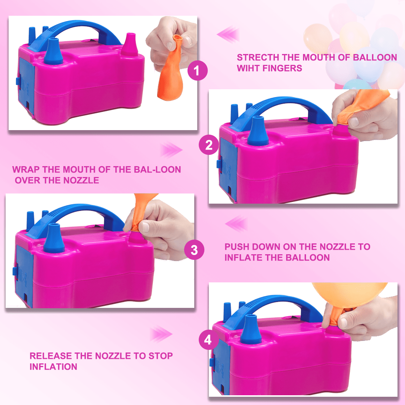 1

STRECTH THE MOUTH OF BALLOON WIHT FINGERS

2

WRAP THE MOUTH OF THE BAL-LOON OVER THE NOZZLE

3

PUSH DOWN ON THE NOZZLE TO INFLATE THE BALLOON

4

RELEASE THE NOZZLE TO STOP INFLATION