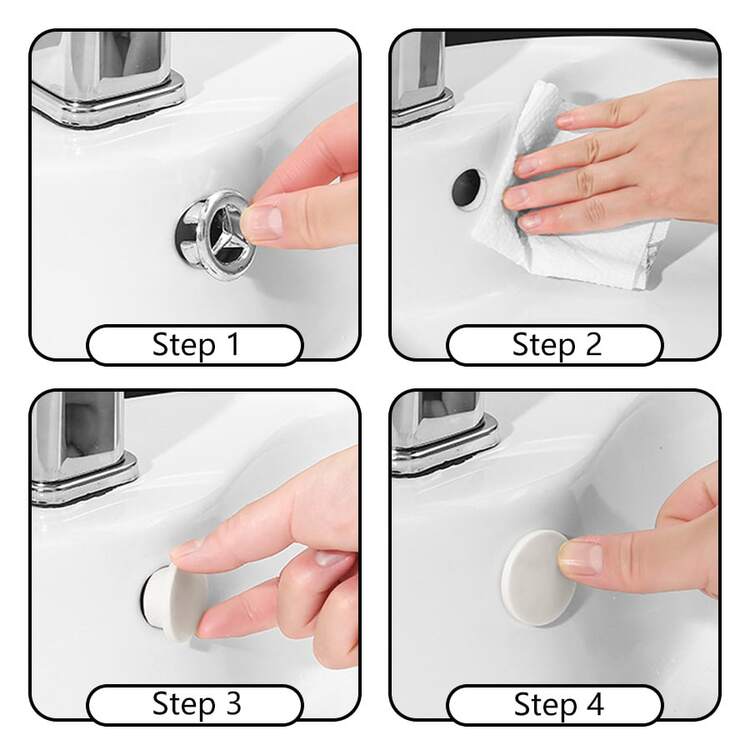 Step 1

Step 2

Step 3

Step 4