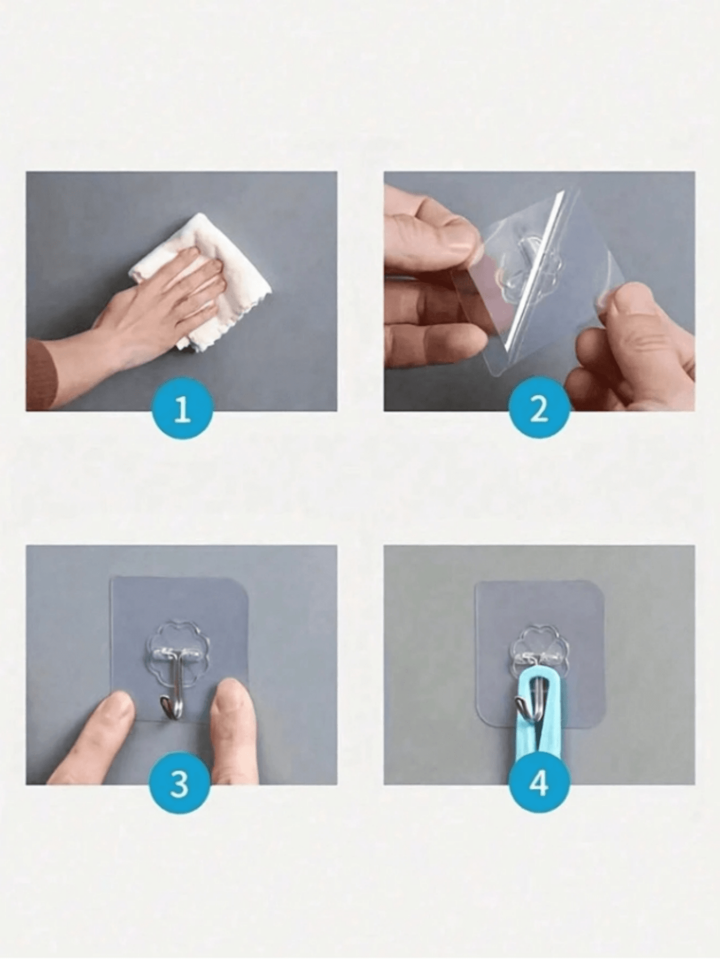 1

2

3

4