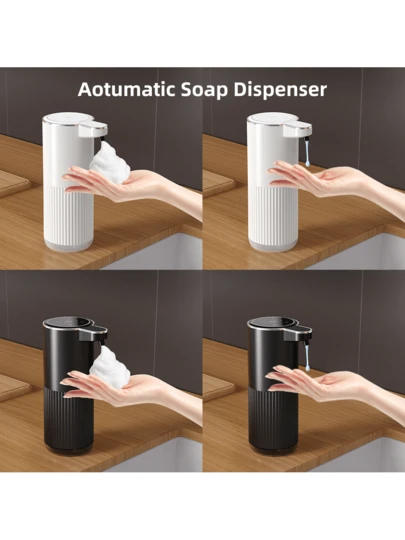 Aotumatic Soap Dispenser