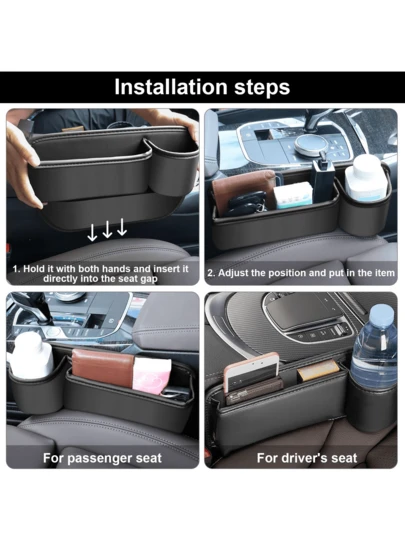 Installation steps

1. Hold it with both hands and insert it directly into the seat gap

2. Adjust the position and put in the item

For passenger seat

For driver's seat