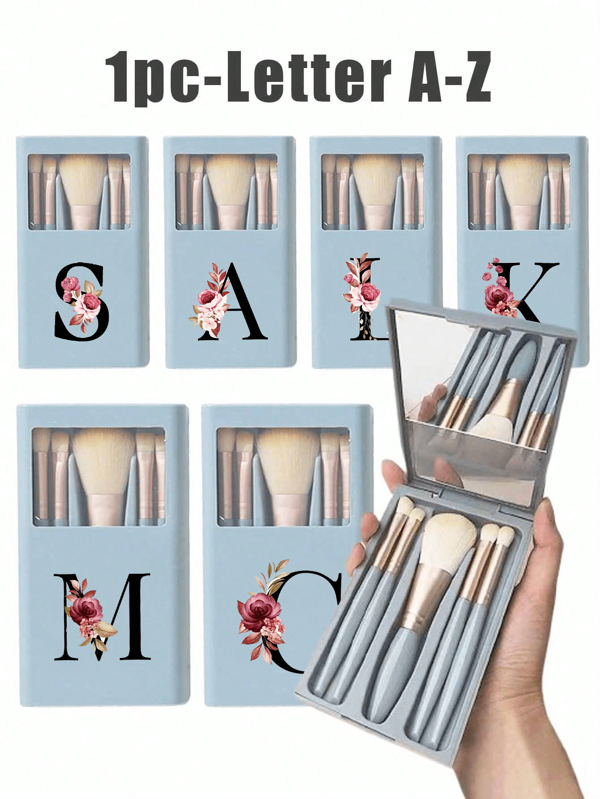 1pc-Letter A-Z

S A L K

M C