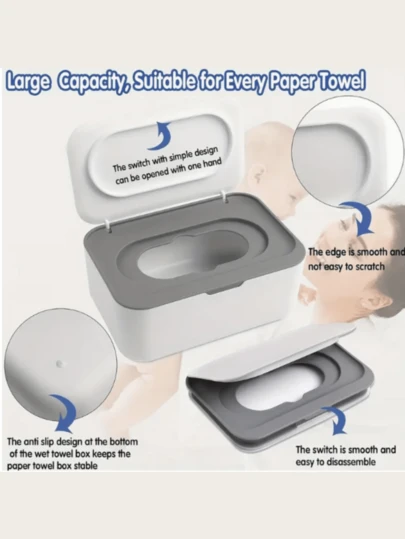 Large Capacity, Suitable for Every Paper Towel

The switch with simple design can be opened with one hand

The edge is smooth and not easy to scratch

The anti slip design at the bottom of the wet towel box keeps the paper towel box stable

The switch is smooth and easy to disassemble