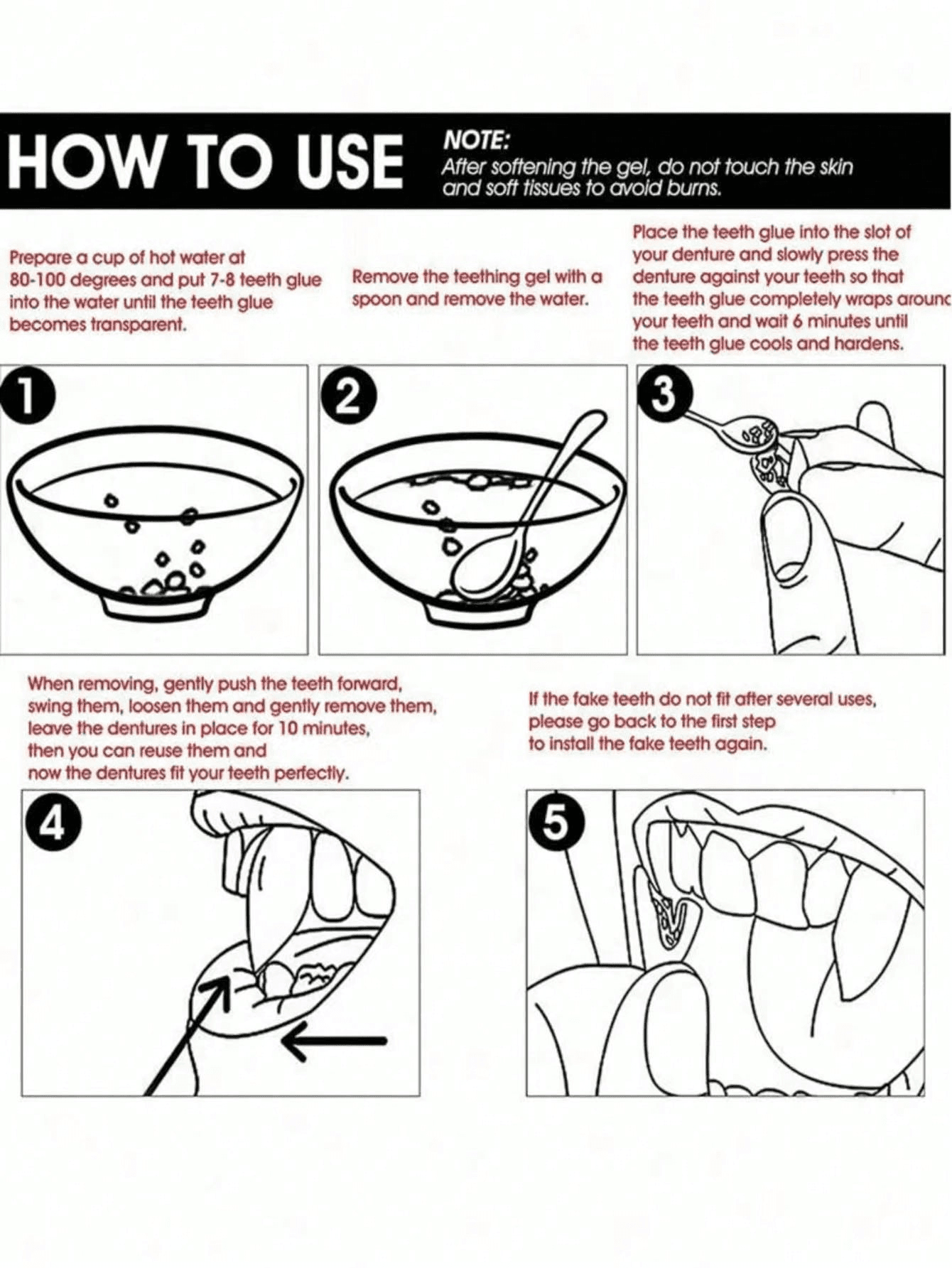 HOW TO USE

NOTE:
After softening the gel, do not touch the skin and soft tissues to avoid burns.

Prepare a cup of hot water at 80-100 degrees and put 7-8 teeth glue into the water until the teeth glue becomes transparent.

Remove the teething gel with a spoon and remove the water.

Place the teeth glue into the slot of your denture and slowly press the denture against your teeth so that the teeth glue completely wraps arounc your teeth and wait 6 minutes until the teeth glue cools and hardens.

1

2

3

When removing, gently push the teeth forward, swing them, loosen them and gently remove them, leave the dentures in place for 10 minutes, then you can reuse them and now the dentures fit your teeth perfectly.

If the fake teeth do not fit after several uses, please go back to the first step to install the fake teeth again.

4

5