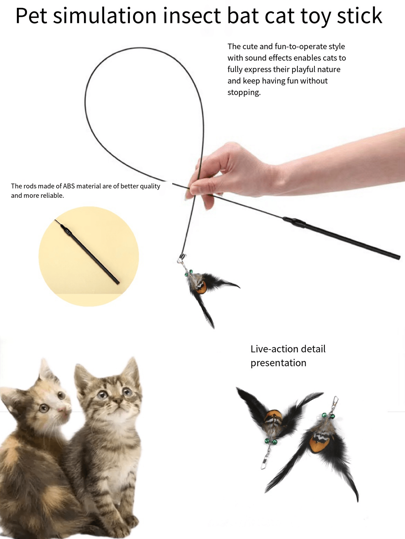 Pet simulation insect bat cat toy stick

The cute and fun-to-operate style with sound effects enables cats to fully express their playful nature and keep having fun without stopping.

The rods made of ABS material are of better quality and more reliable.

Live-action detail presentation