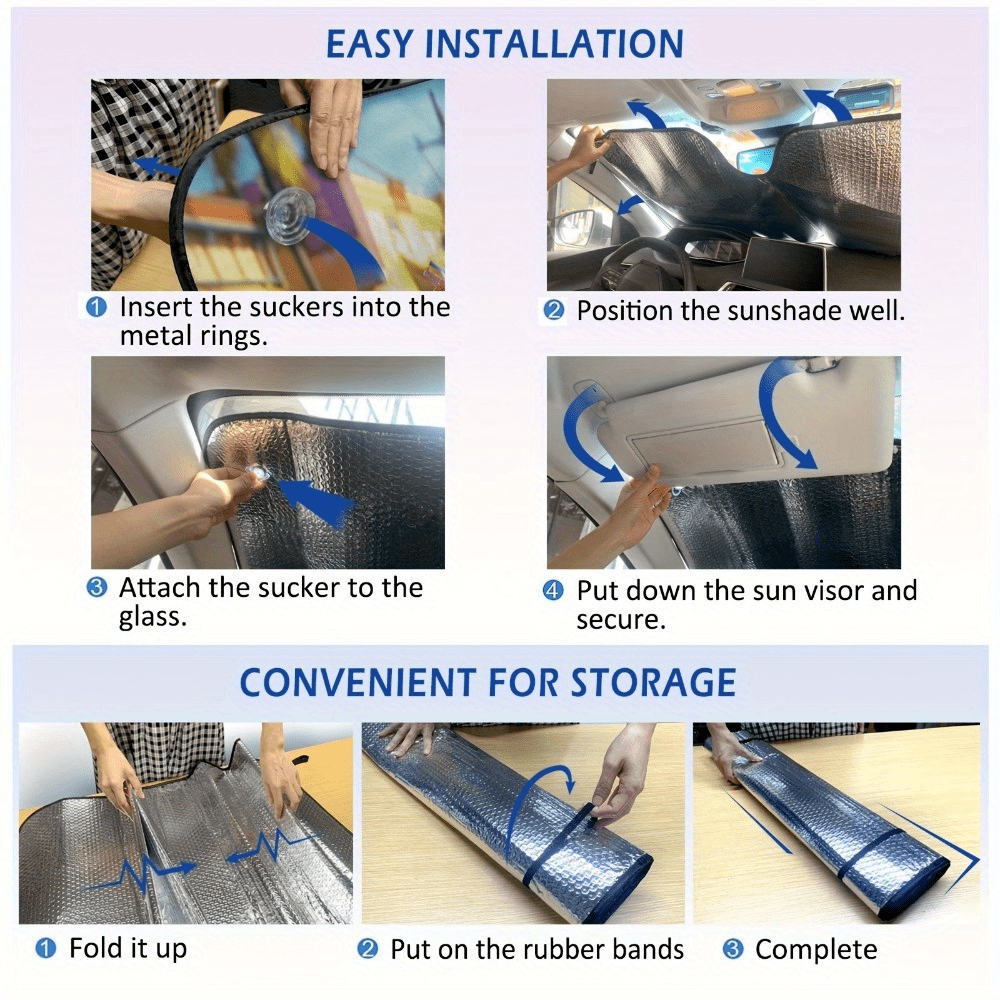 EASY INSTALLATION

❶ Insert the suckers into the metal rings.

❷ Position the sunshade well.

❸ Attach the sucker to the glass.

❹ Put down the sun visor and secure.

CONVENIENT FOR STORAGE

❶ Fold it up

❷ Put on the rubber bands

❸ Complete