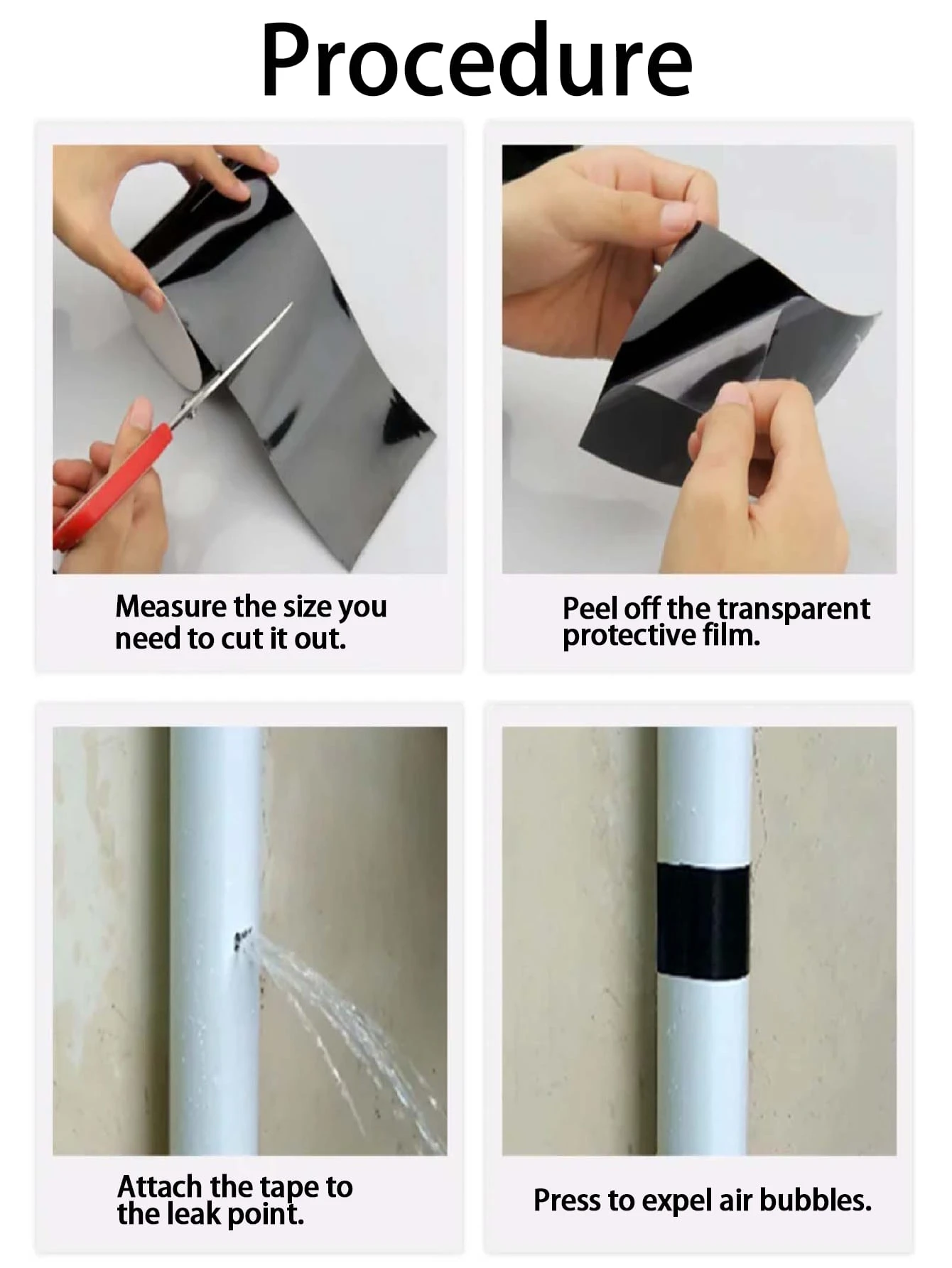 Procedure

Measure the size you need to cut it out.

Peel off the transparent protective film.

Attach the tape to the leak point.

Press to expel air bubbles.