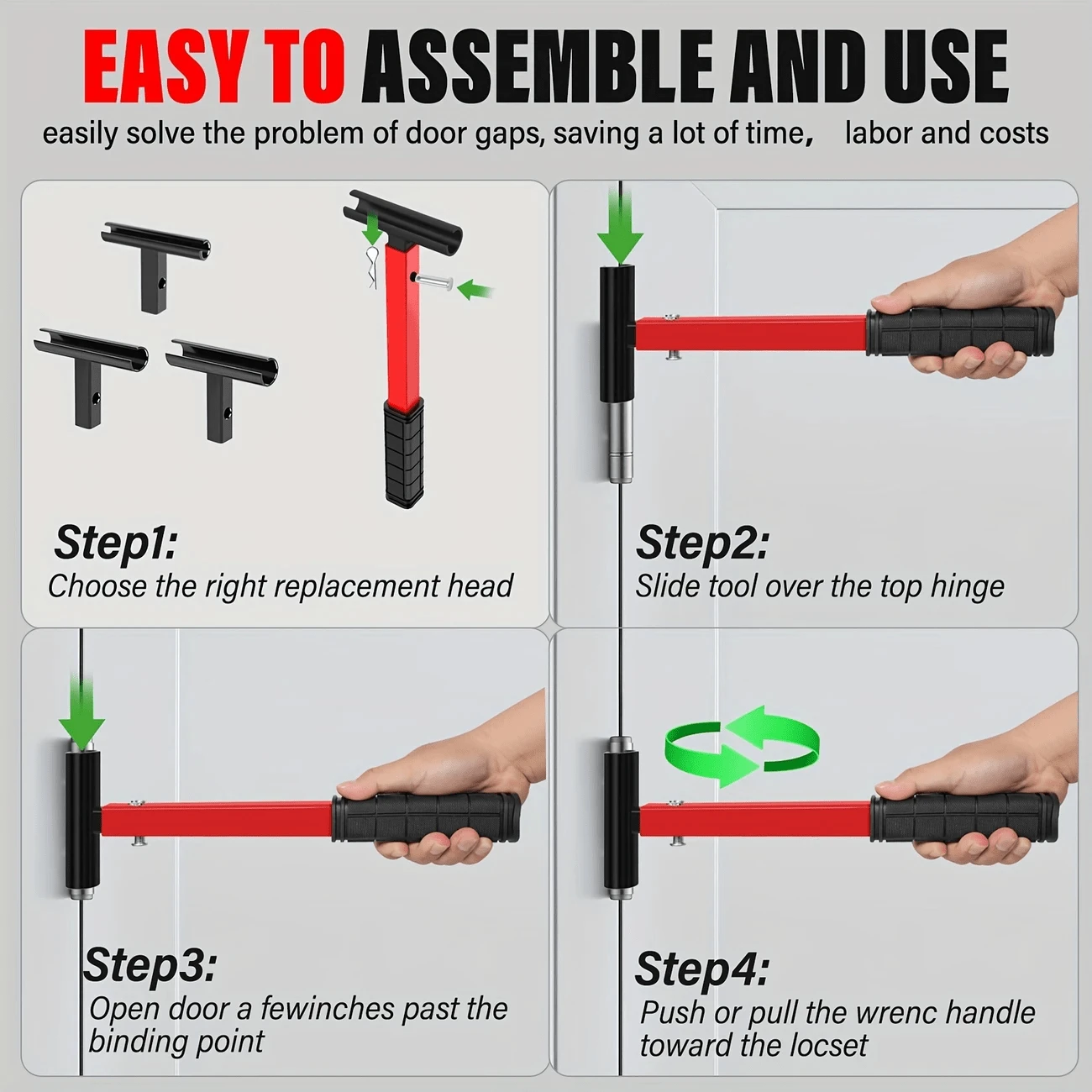 EASY TO ASSEMBLE AND USE

easily solve the problem of door gaps, saving a lot of time， labor and costs

Step1:
Choose the right replacement head

Step2:
Slide tool over the top hinge

Step3:
Open door a fewinches past the binding point

Step4:
Push or pull the wrenc handle toward the locset