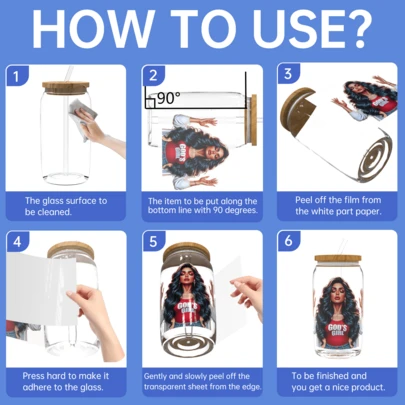 HOW TO USE?

1

The glass surface to be cleaned.

2

90°

GOD'S GIRL

The item to be put along the bottom line with 90 degrees.

3

GOD'S GIRL

Peel off the film from the white part paper.

4

Press hard to make it adhere to the glass.

5

GOD'S GIRL

Gently and slowly peel off the transparent sheet from the edge.

6

GOD'S GIRL

To be finished and you get a nice product.