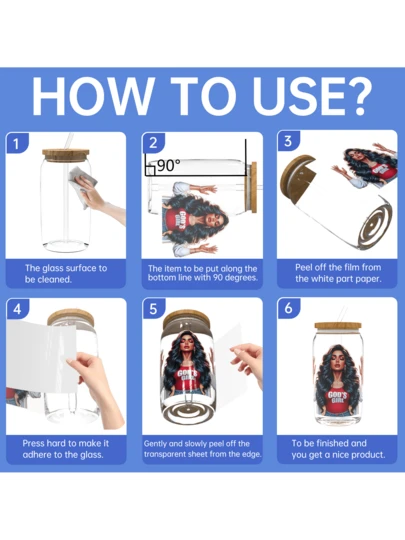 HOW TO USE?

1

The glass surface to be cleaned.

2

90°

GOD'S GIRL

The item to be put along the bottom line with 90 degrees.

3

Peel off the film from the white part paper.

4

Press hard to make it adhere to the glass.

5

GOD'S GIRL

Gently and slowly peel off the transparent sheet from the edge.

6

GOD'S GIRL

To be finished and you get a nice product.