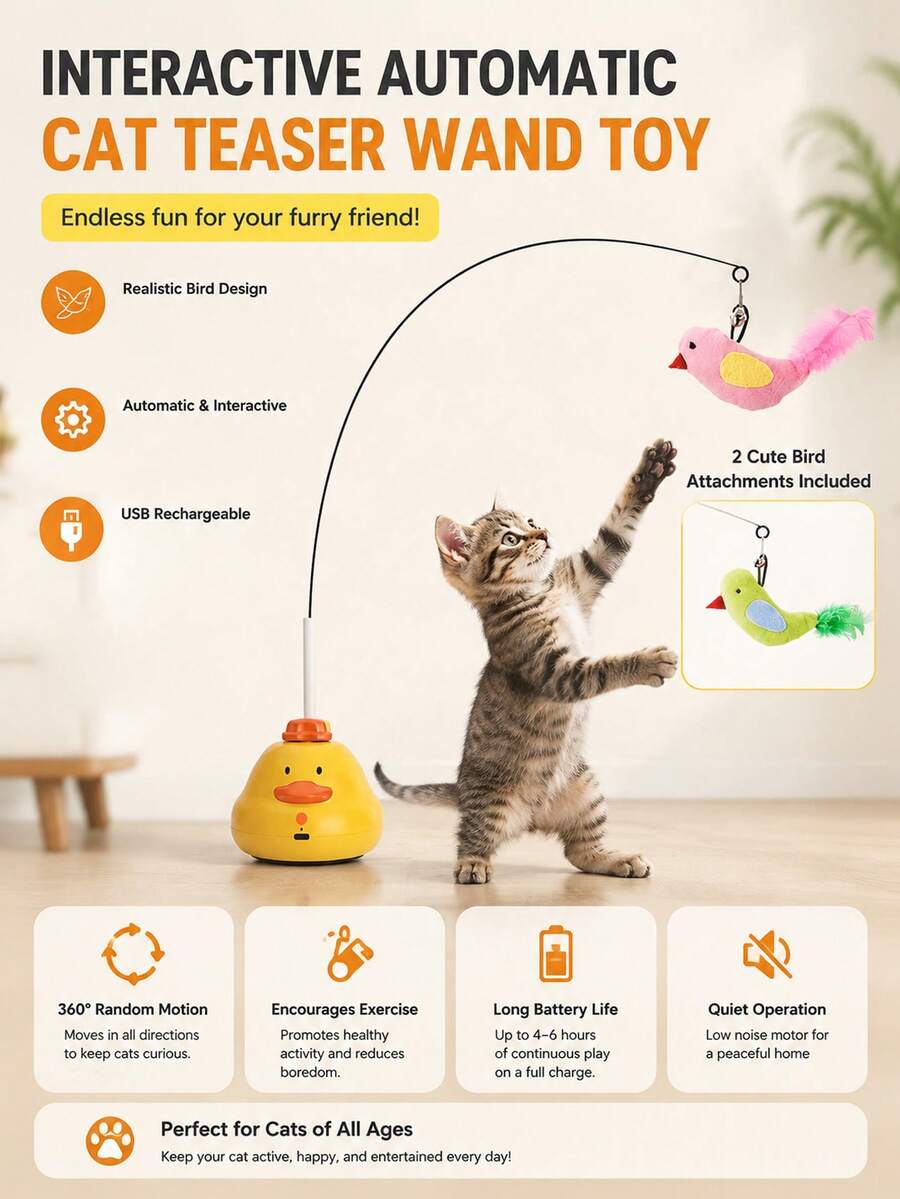 INTERACTIVE AUTOMATIC
CAT TEASER WAND TOY

Endless fun for your furry friend!

Realistic Bird Design

Automatic & Interactive

USB Rechargeable

2 Cute Bird Attachments Included

360° Random Motion
Moves in all directions to keep cats curious.

Encourages Exercise
Promotes healthy activity and reduces boredom.

Long Battery Life
Up to 4–6 hours of continuous play on a full charge.

Quiet Operation
Low noise motor for a peaceful home

Perfect for Cats of All Ages
Keep your cat active, happy, and entertained every day!