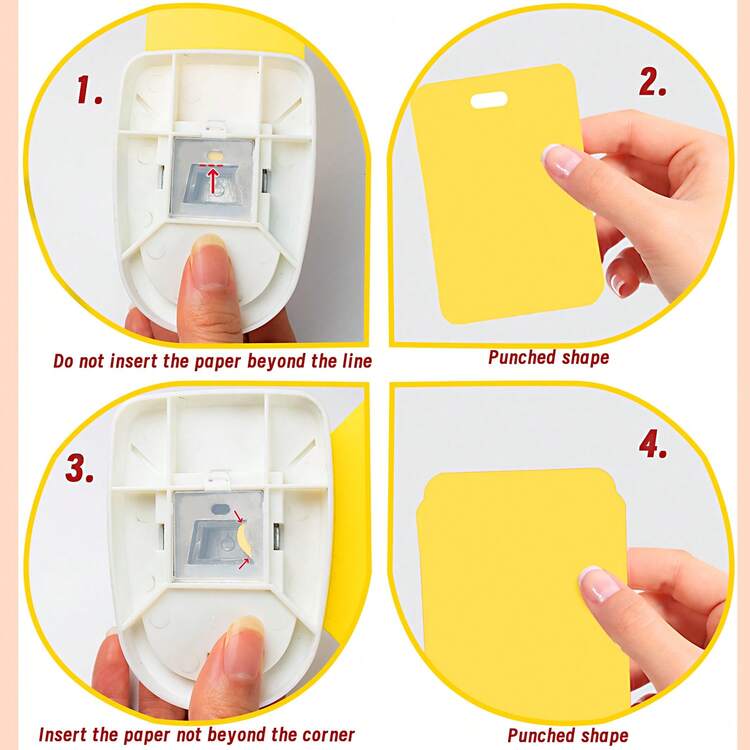 1.

Do not insert the paper beyond the line

2.

Punched shape

3.

Insert the paper not beyond the corner

4.

Punched shape