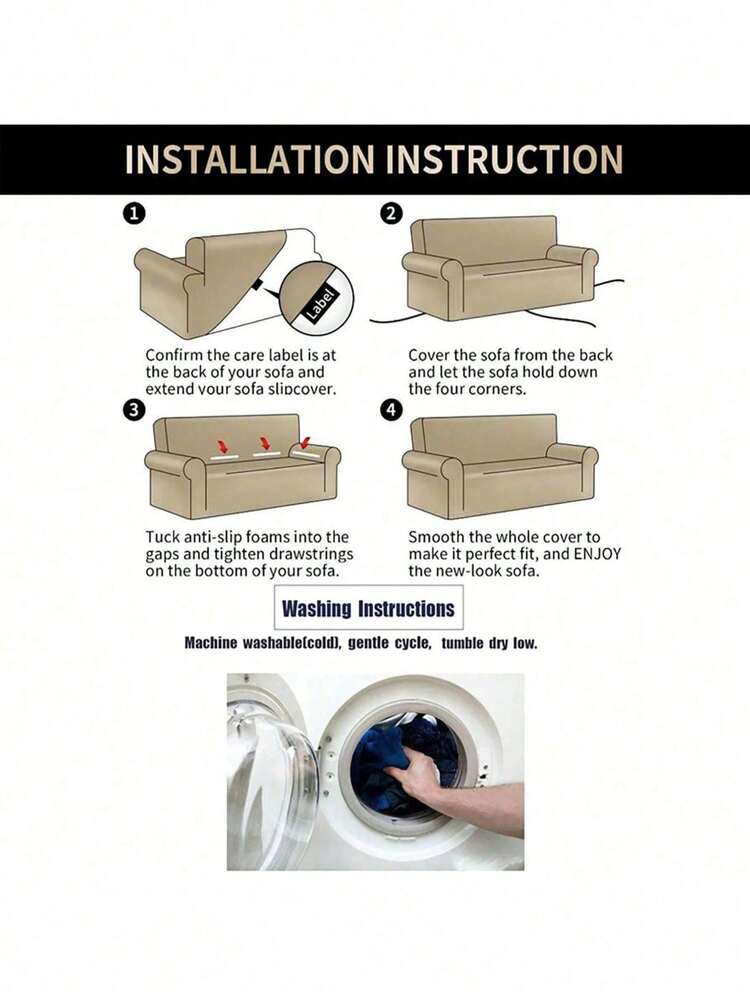 INSTALLATION INSTRUCTION

1

Label

Confirm the care label is at the back of your sofa and extend your sofa slipcover.

2

Cover the sofa from the back and let the sofa hold down the four corners.

3

Tuck anti-slip foams into the gaps and tighten drawstrings on the bottom of your sofa.

4

Smooth the whole cover to make it perfect fit, and ENJOY the new-look sofa.

Washing Instructions

Machine washable(cold), gentle cycle, tumble dry low.