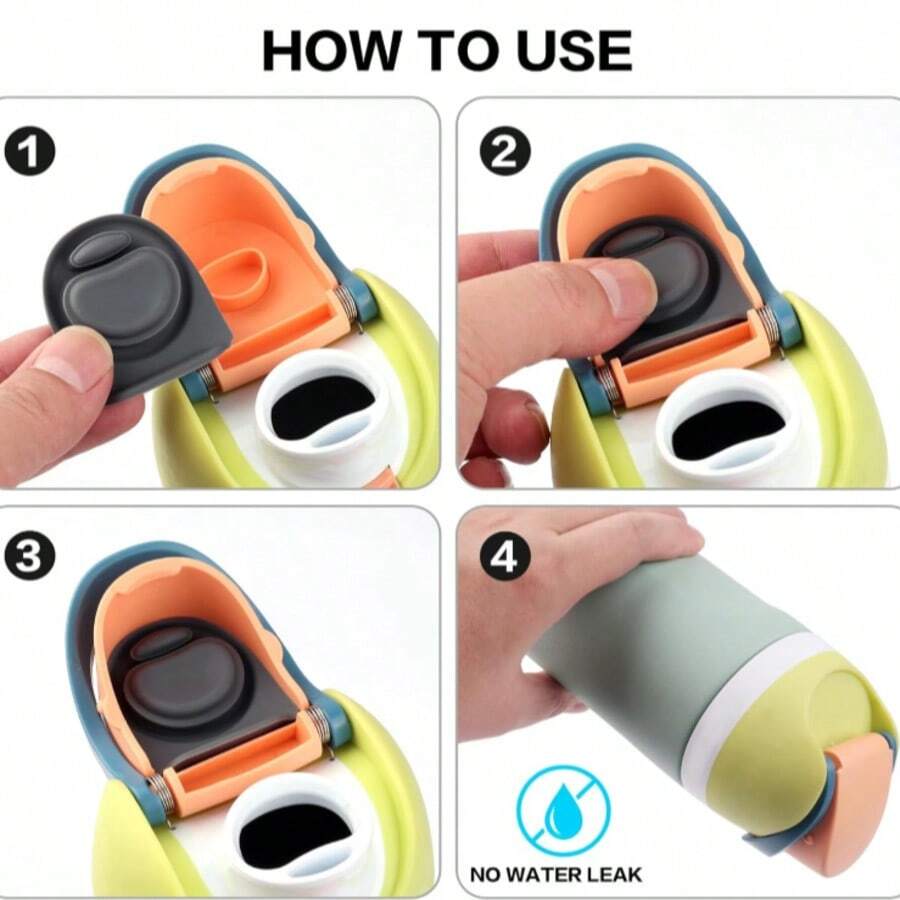 HOW TO USE

1

2

3

4

NO WATER LEAK