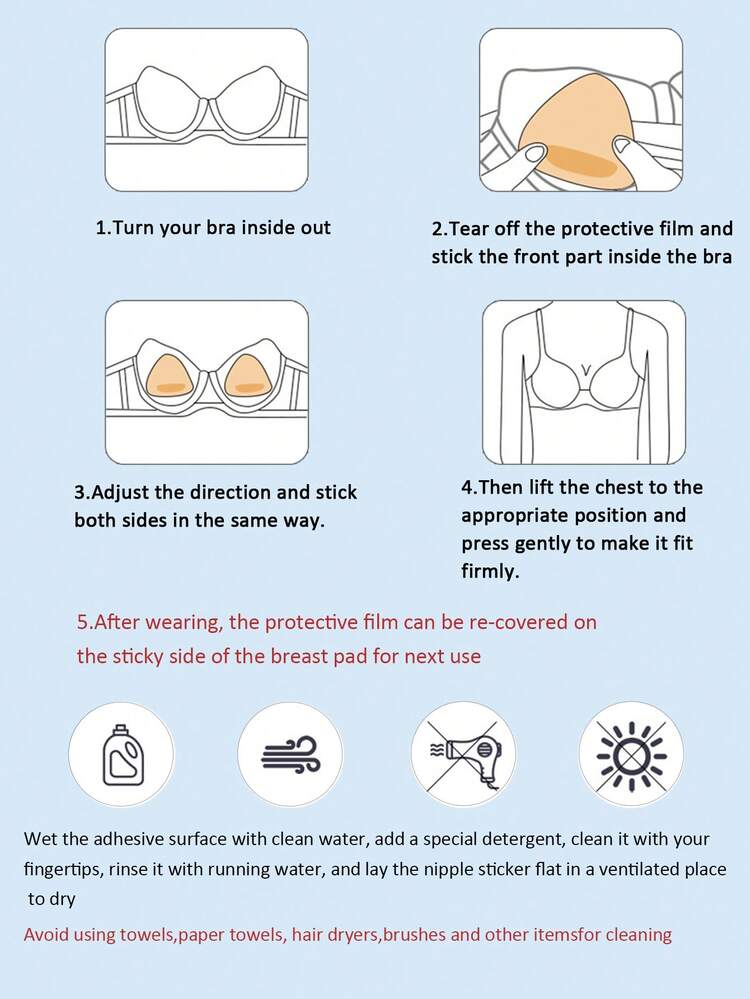 1.Turn your bra inside out

2.Tear off the protective film and stick the front part inside the bra

3.Adjust the direction and stick both sides in the same way.

4.Then lift the chest to the appropriate position and press gently to make it fit firmly.

5.After wearing, the protective film can be re-covered on the sticky side of the breast pad for next use

Wet the adhesive surface with clean water, add a special detergent, clean it with your fingertips, rinse it with running water, and lay the nipple sticker flat in a ventilated place to dry

Avoid using towels,paper towels, hair dryers,brushes and other itemsfor cleaning