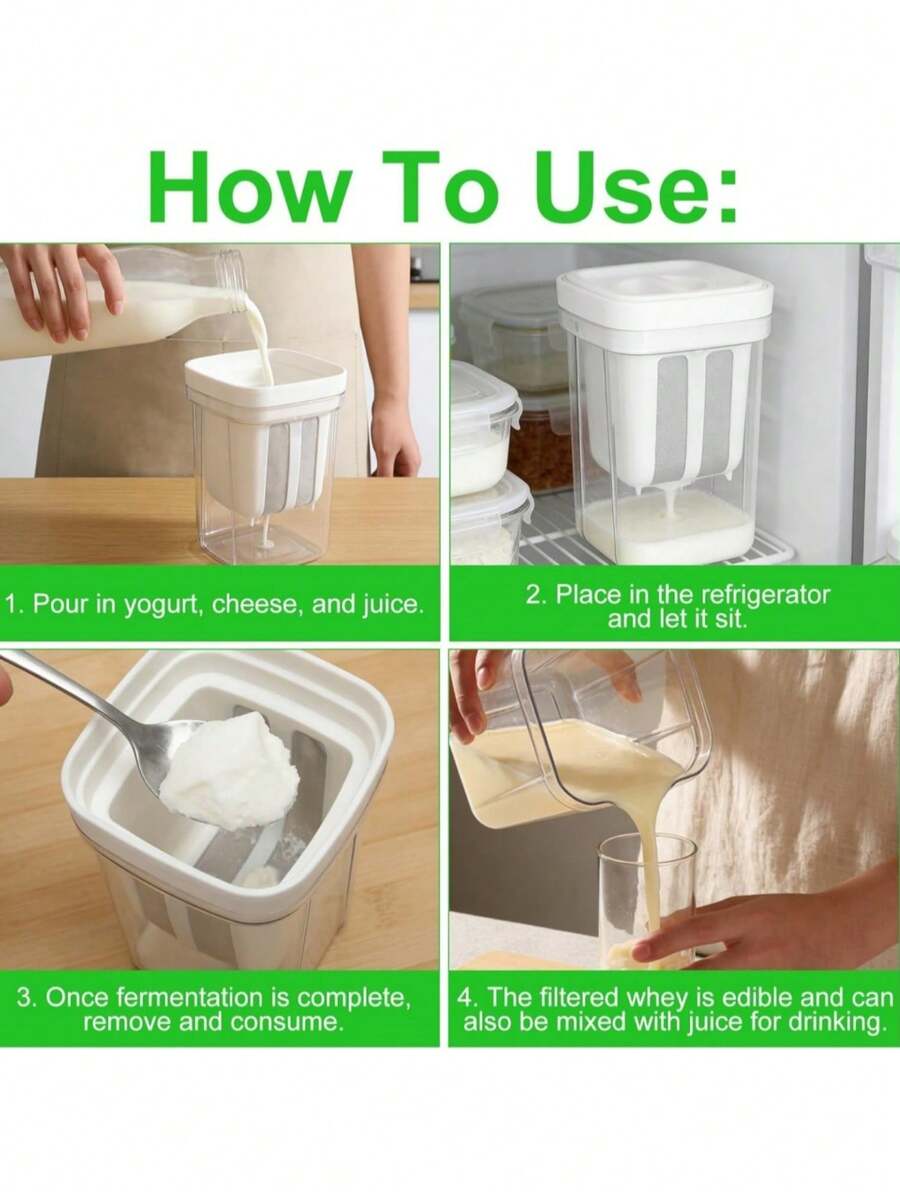 How To Use:

1. Pour in yogurt, cheese, and juice.

2. Place in the refrigerator and let it sit.

3. Once fermentation is complete, remove and consume.

4. The filtered whey is edible and can also be mixed with juice for drinking.